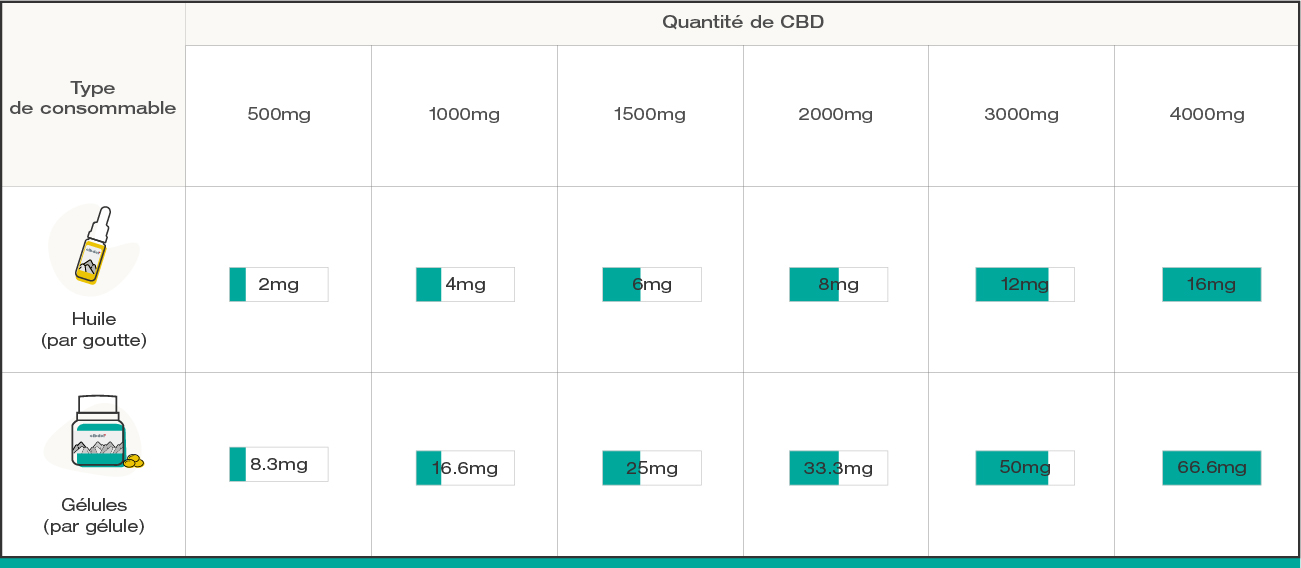 | Type de consommable | Quantité de CBD | | | | | |
|---|---|---|---|---|---|---|
| | 500mg | 1000mg | 1500mg | 2000mg | 3000mg | 4000mg |
| Huile (par goutte) | 2mg | 4mg | 6mg | 8mg | 12mg | 16mg |
| Gélules (par gélule) | 8.3mg | 16.6mg | 25mg | 33.3mg | 50mg | 66.6mg |